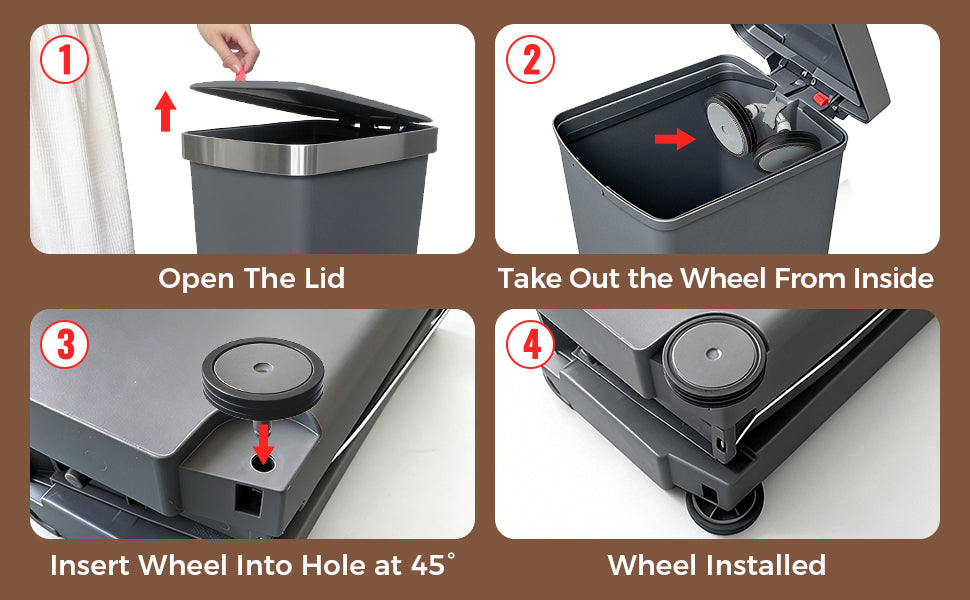 1

Open The Lid

2

Take Out the Wheel From Inside

3

Insert Wheel Into Hole at 45°

4

Wheel Installed